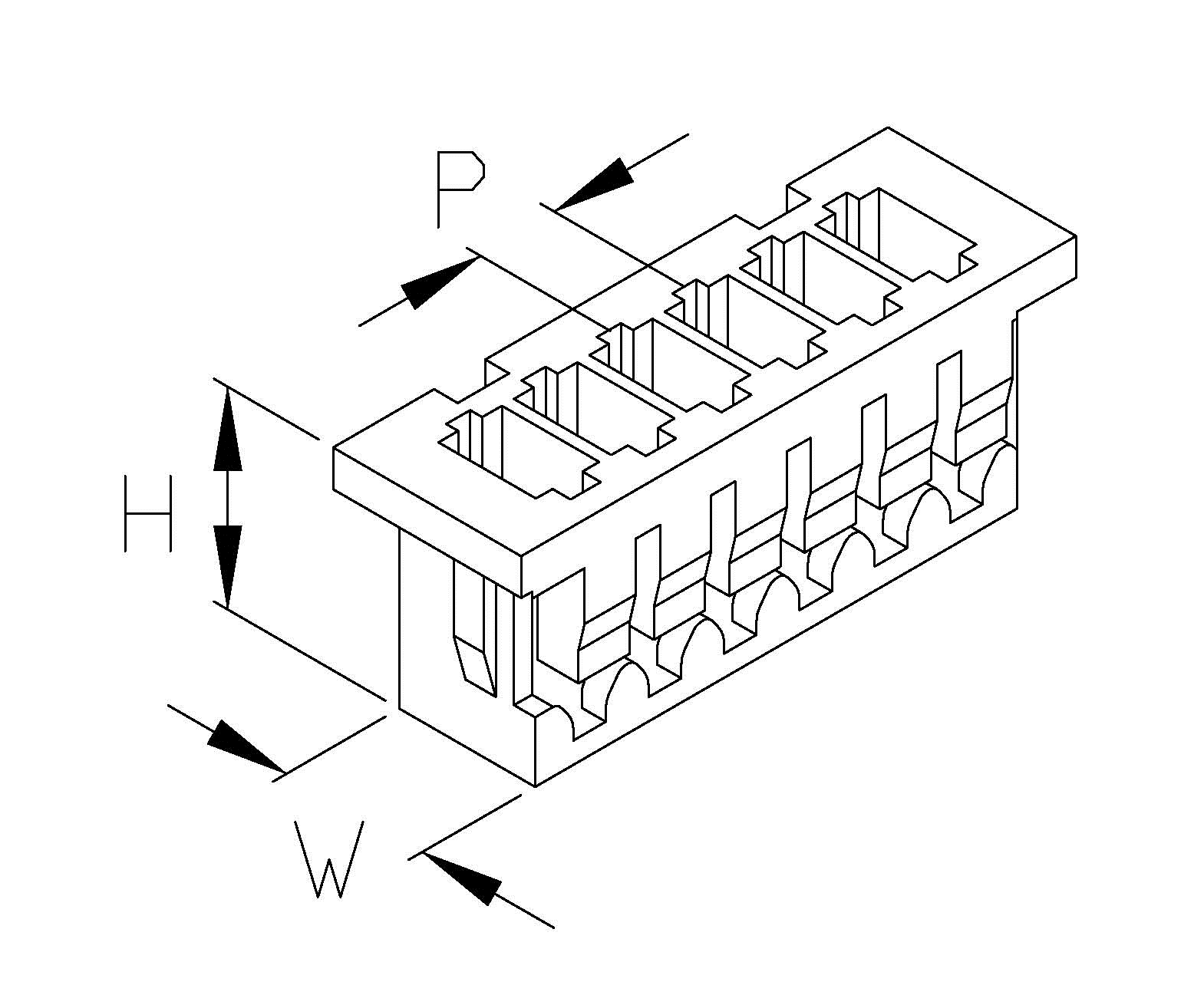 P
H
W