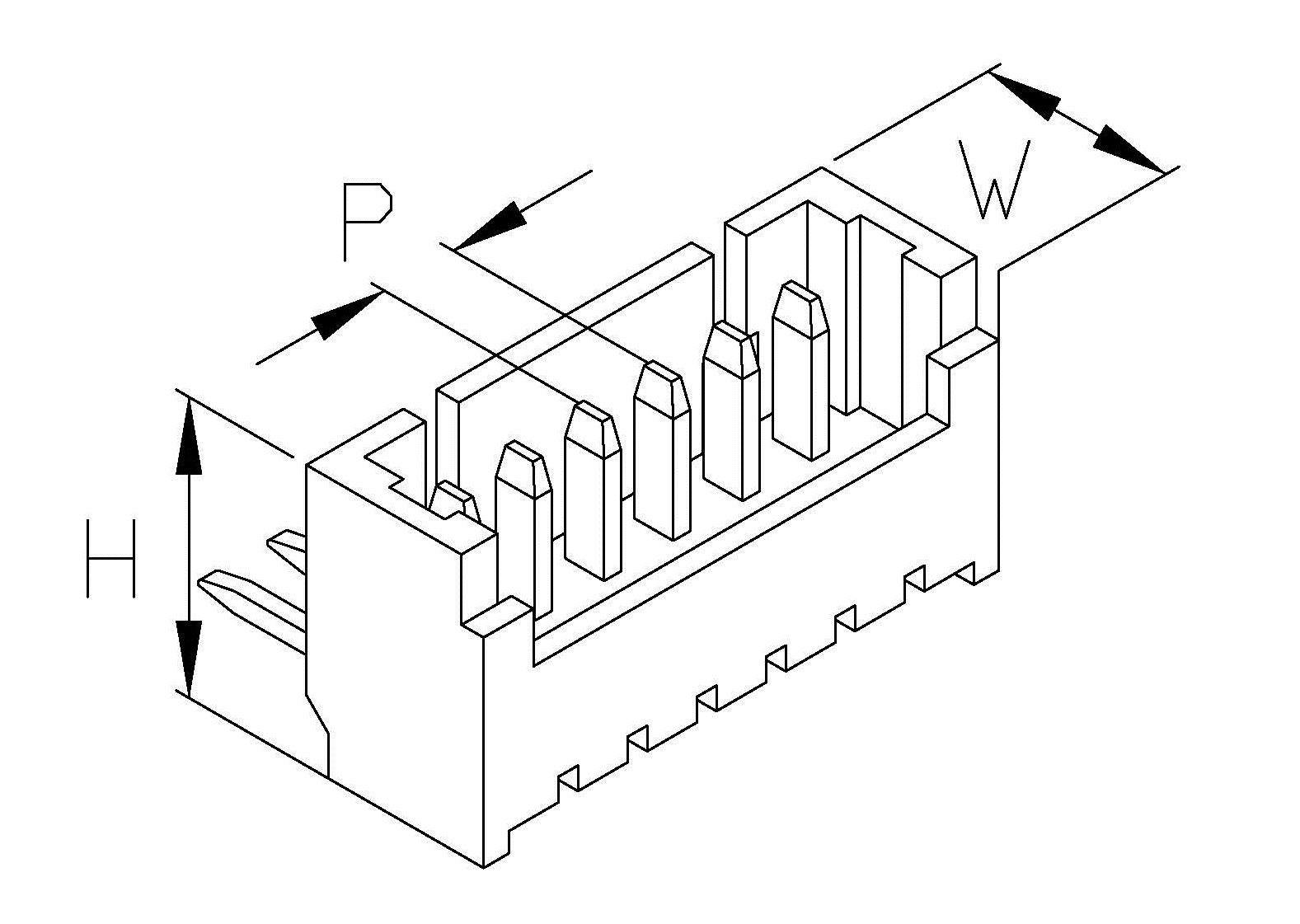 P
W
H