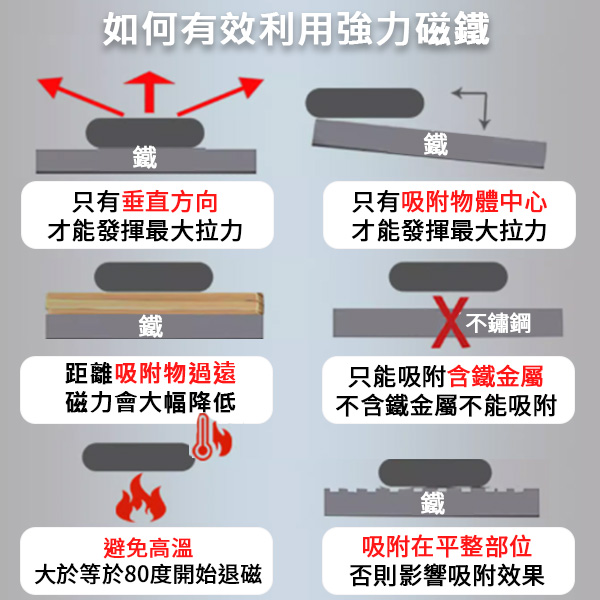 如何有效利用強力磁鐵

鐵

只有垂直方向
才能發揮最大拉力

鐵

只有吸附物體中心
才能發揮最大拉力

鐵

距離吸附物過遠
磁力會大幅降低

不鏽鋼

只能吸附含鐵金屬
不含鐵金屬不能吸附

避免高溫
大於等於80度開始退磁

鐵

吸附在平整部位
否則影響吸附效果