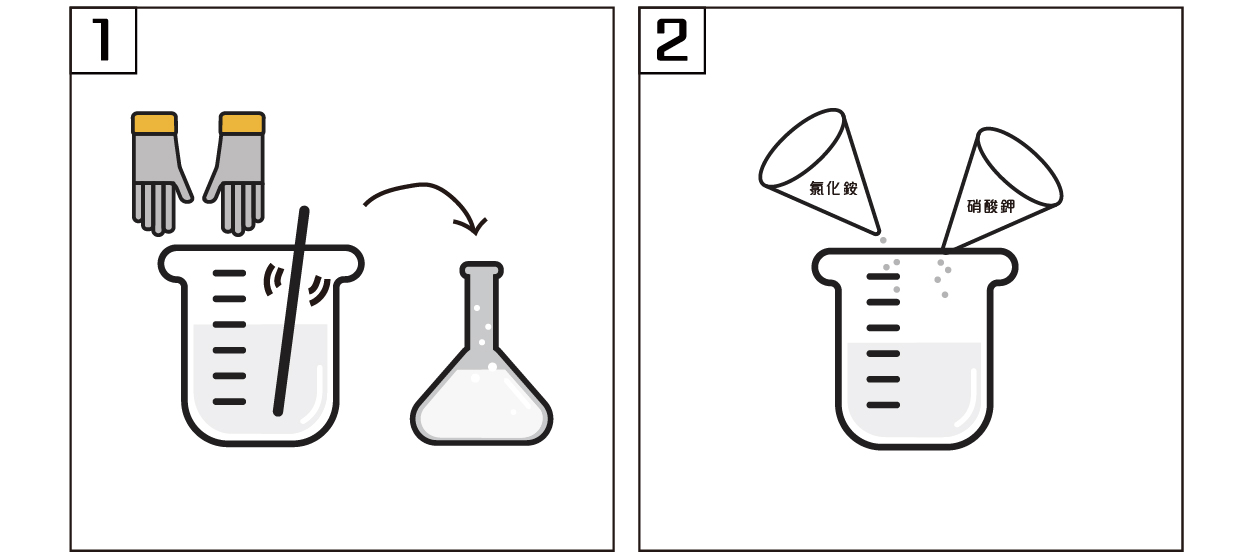 1

2

氯化銨

硝酸鉀