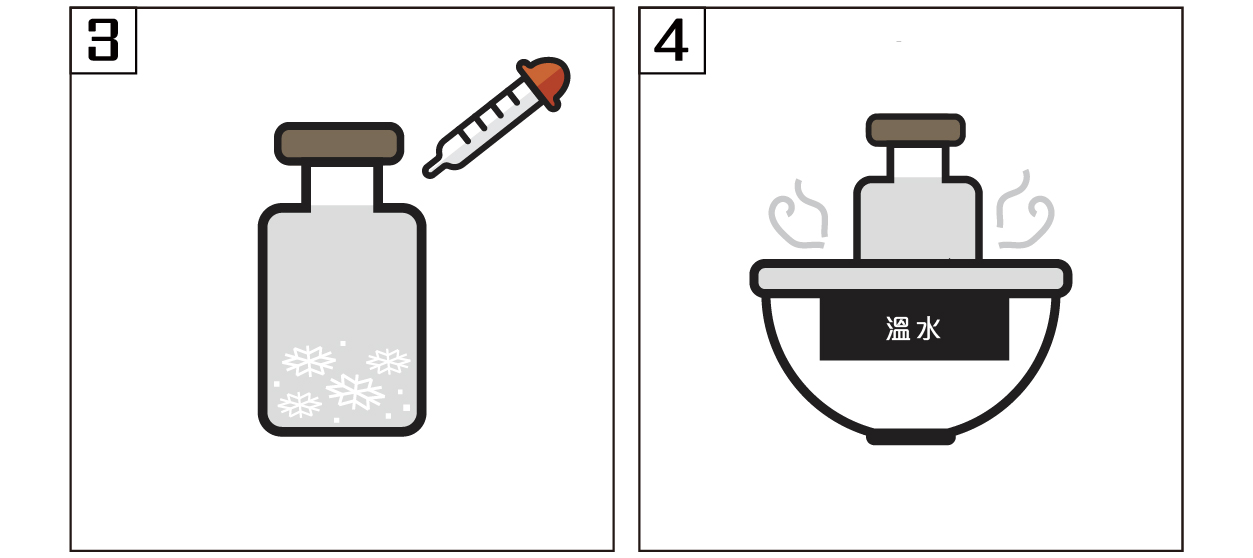 3

4

溫水