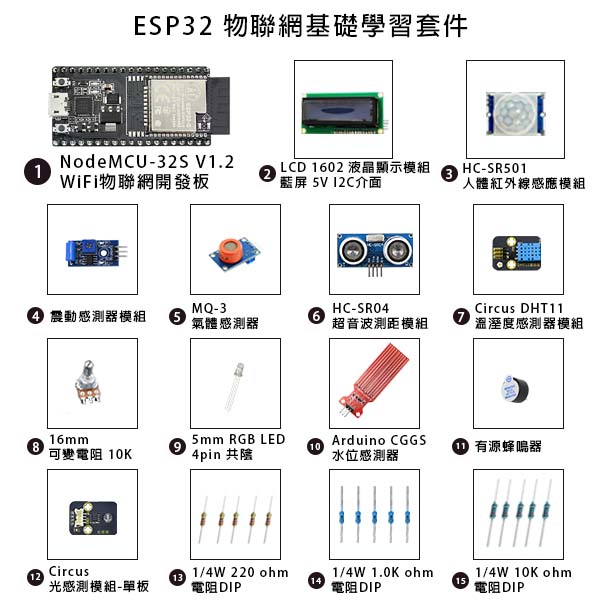 ESP32 物聯網基礎學習套件

1 NodeMCU-32S V1.2 WiFi物聯網開發板

2 LCD 1602 液晶顯示模組 藍屏 5V I2C介面

3 HC-SR501 人體紅外線感應模組

4 震動感測器模組

5 MQ-3 氣體感測器

6 HC-SR04 超音波測距模組

7 Circus DHT11 溫溼度感測器模組

8 16mm 可變電阻 10K

9 5mm RGB LED 4pin 共陰

10 Arduino CGGS 水位感測器

11 有源蜂鳴器

12 Circus 光感測模組-單板

13 1/4W 220 ohm 電阻DIP

14 1/4W 1.0K ohm 電阻DIP

15 1/4W 10K ohm 電阻DIP