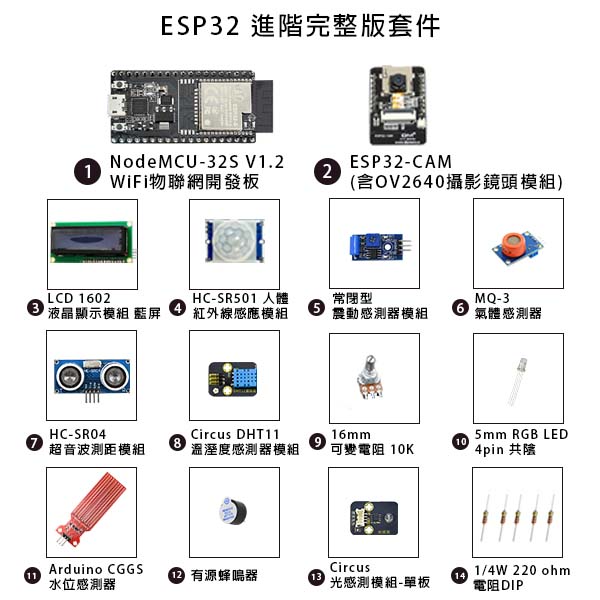 ESP32 進階完整版套件

1 NodeMCU-32S V1.2
WiFi物聯網開發板

2 ESP32-CAM
(含OV2640攝影鏡頭模組)

3 LCD 1602
液晶顯示模組 藍屏

4 HC-SR501 人體
紅外線感應模組

5 常閉型
震動感測器模組

6 MQ-3
氣體感測器

7 HC-SR04
超音波測距模組

8 Circus DHT11
溫溼度感測器模組

9 16mm
可變電阻 10K

10 5mm RGB LED
4pin 共陰

11 Arduino CGGS
水位感測器

12 有源蜂鳴器

13 Circus
光感測模組-單板

14 1/4W 220 ohm
電阻DIP