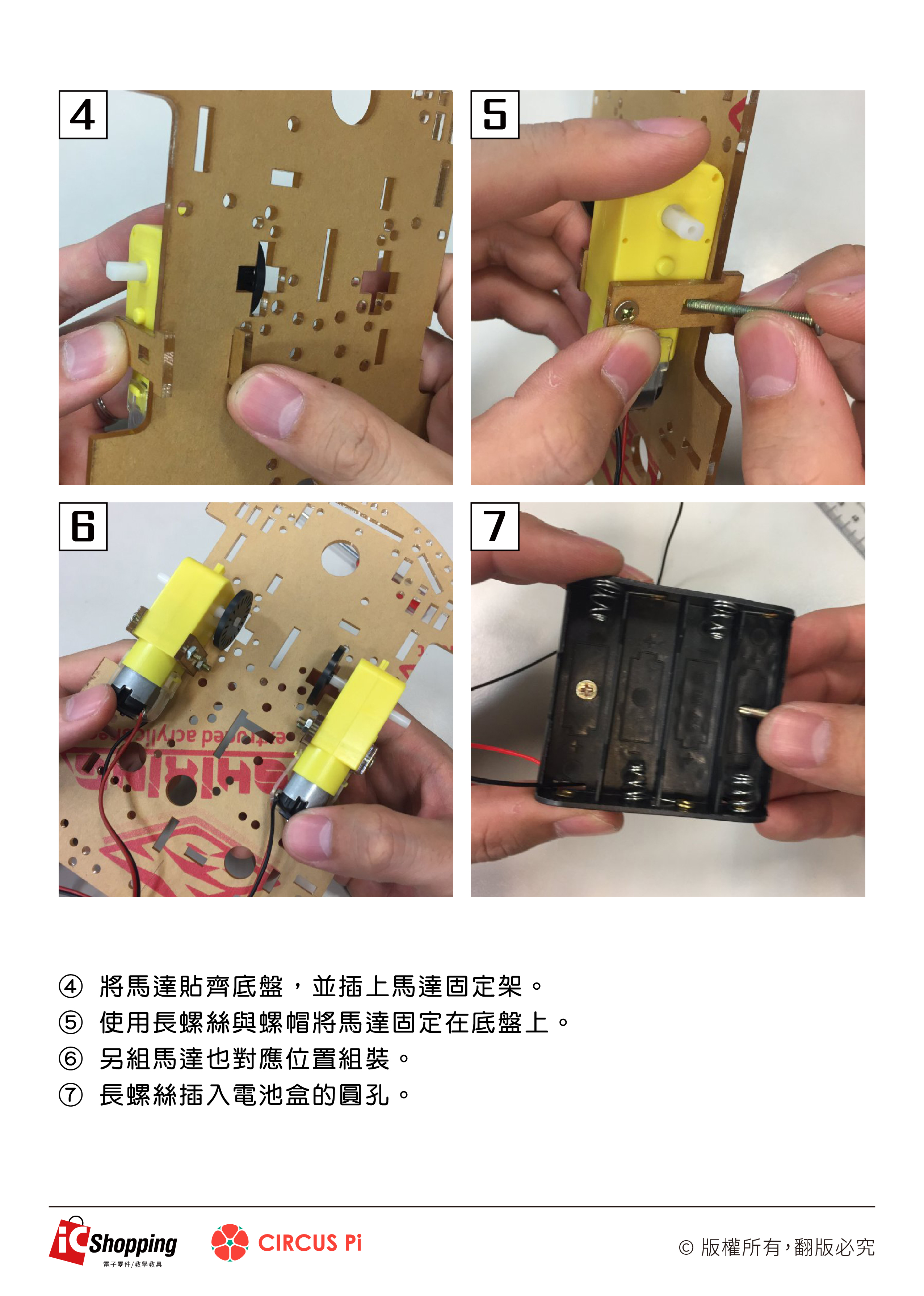 4

5

6

7

④ 將馬達貼齊底盤，並插上馬達固定架。
⑤ 使用長螺絲與螺帽將馬達固定在底盤上。
⑥ 另組馬達也對應位置組裝。
⑦ 長螺絲插入電池盒的圓孔。

iC Shopping 電子零件/教學教具

CIRCUS Pi

© 版權所有，翻版必究