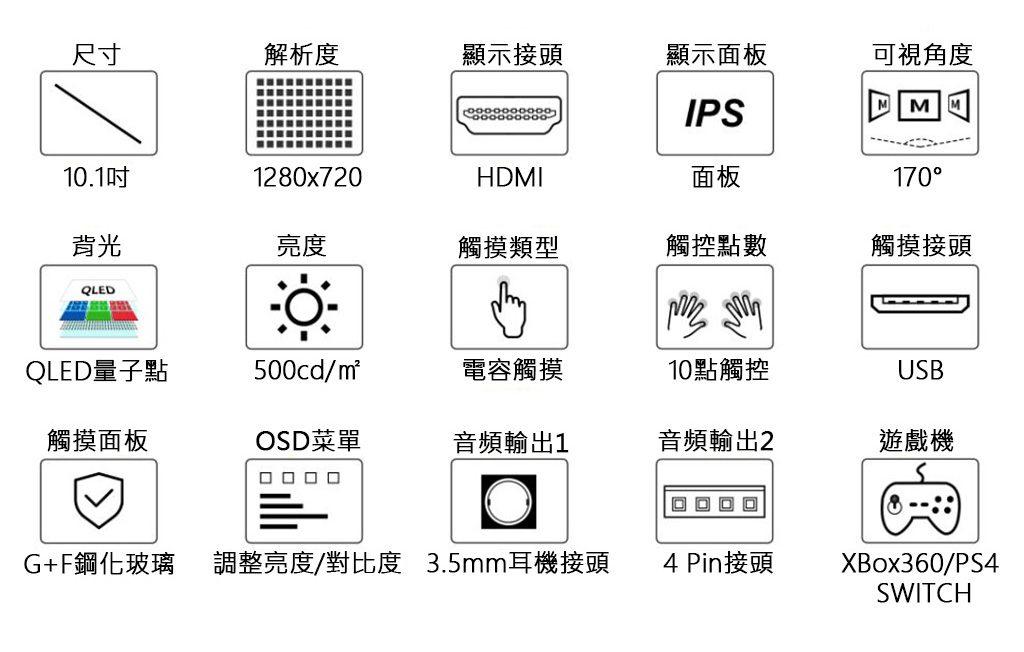 尺寸
10.1吋

解析度
1280x720

顯示接頭
HDMI

顯示面板
IPS
面板

可視角度
M M M
170°

背光
QLED
QLED量子點

亮度
500cd/㎡

觸摸類型
電容觸摸

觸控點數
10點觸控

觸摸接頭
USB

觸摸面板
G+F鋼化玻璃

OSD菜單
調整亮度/對比度

音頻輸出1
3.5mm耳機接頭

音頻輸出2
4 Pin接頭

遊戲機
XBox360/PS4
SWITCH