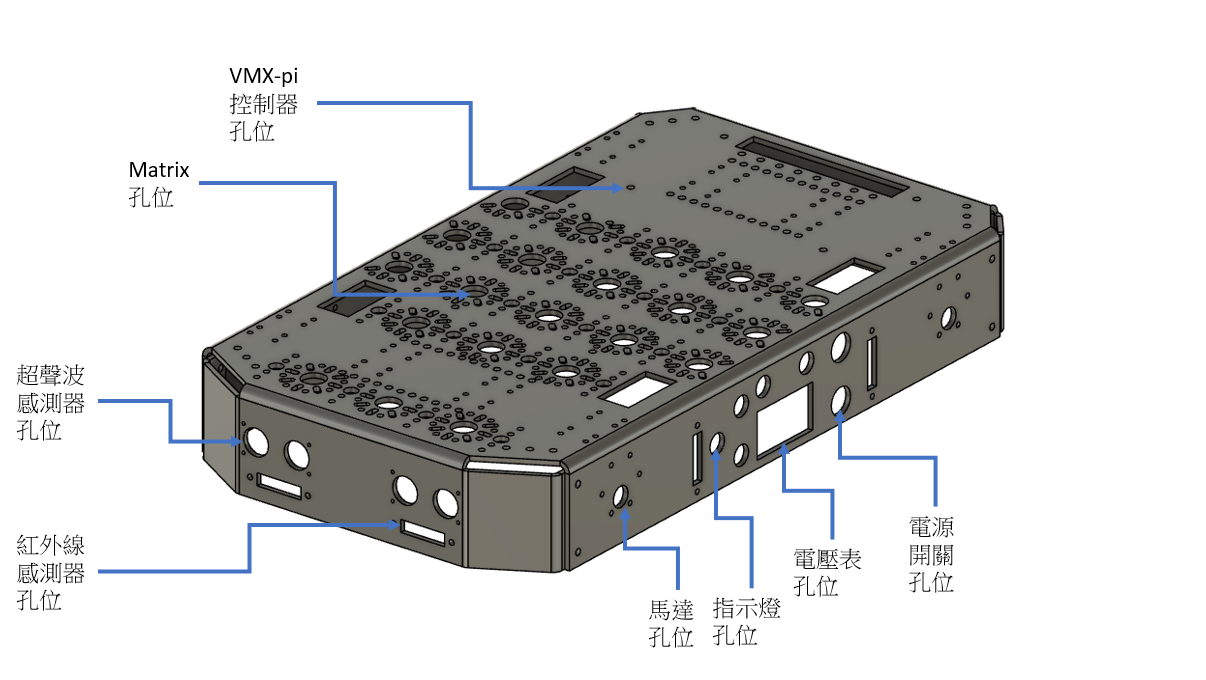 VMX-pi
控制器
孔位

Matrix
孔位

超聲波
感測器
孔位

紅外線
感測器
孔位

馬達
孔位

指示燈
孔位

電壓表
孔位

電源
開關
孔位