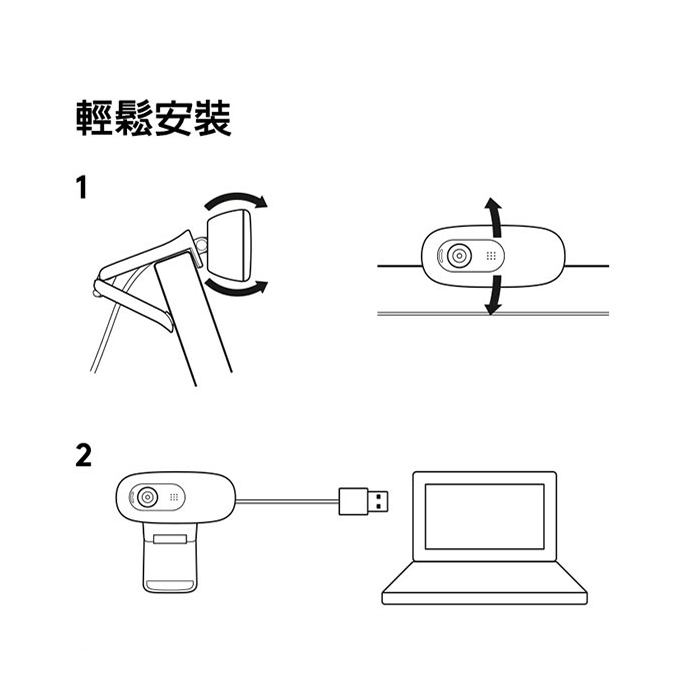 輕鬆安裝

1

2